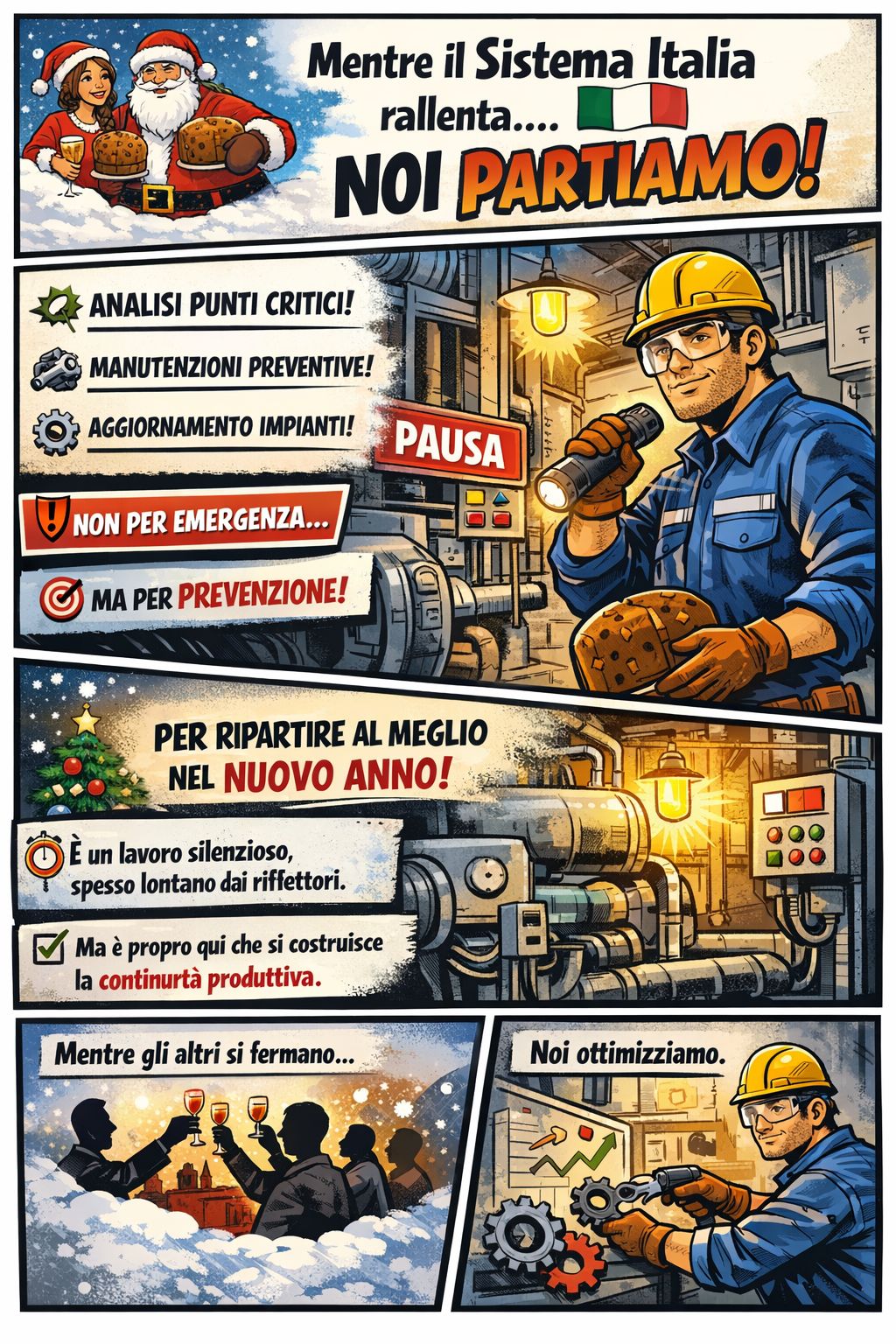 Mentre il Sistema Italia rallenta.... NOI PARTIAMO!

ANALISI PUNTI CRITICI!

MANUTENZIONI PREVENTIVE!

AGGIORNAMENTO IMPIANTI!

PAUSA

NON PER EMERGENZA...

MA PER PREVENZIONE!

PER RIPARTIRE AL MEGLIO NEL NUOVO ANNO!

È un lavoro silenzioso, spesso lontano dai riffettori.

Ma è propro qui che si costruisce la continurtà produttiva.

Mentre gli altri si fermano...

Noi ottimizziamo.